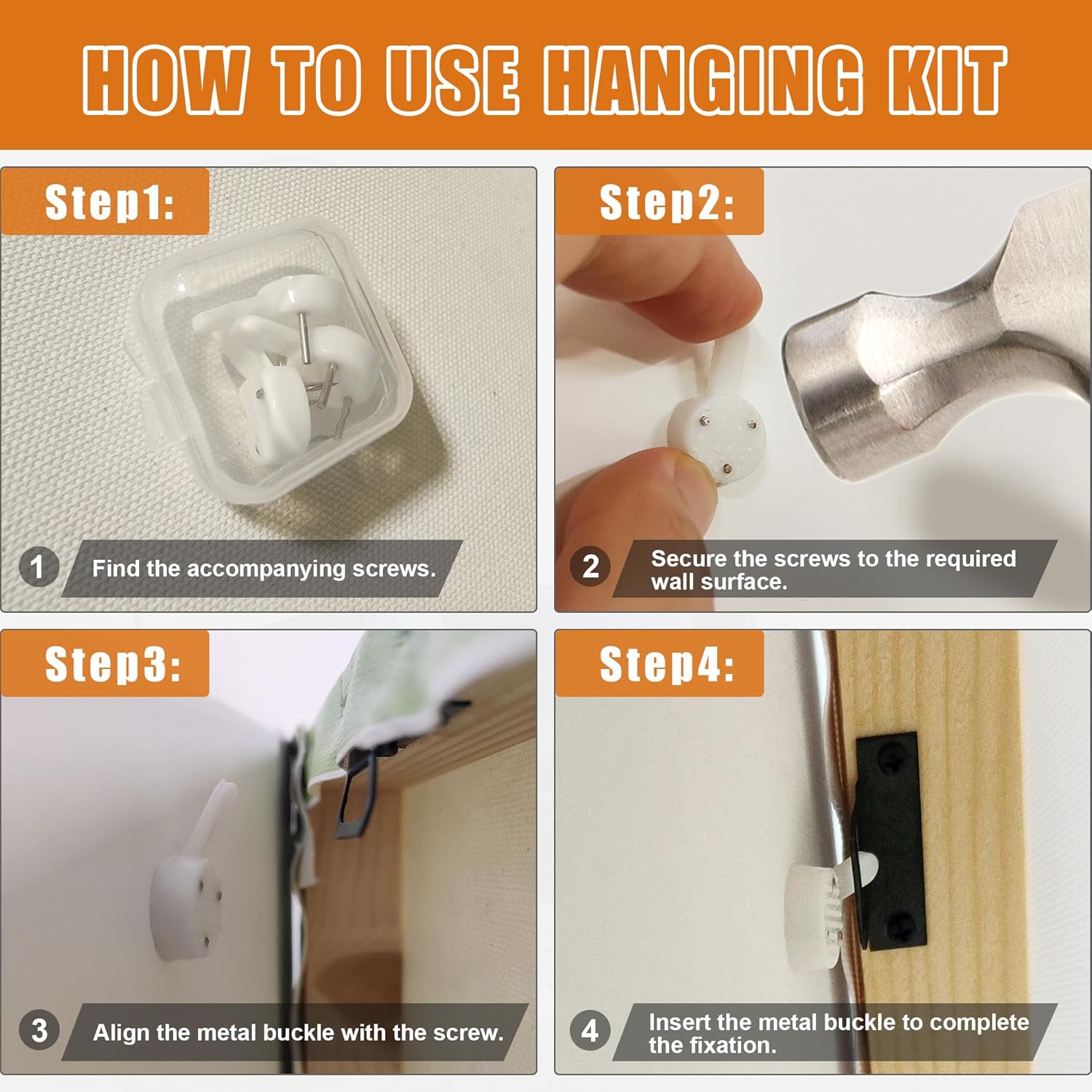 HOW TO USE HANGING KIT

Step1:

1 Find the accompanying screws.

Step2:

2 Secure the screws to the required wall surface.

Step3:

3 Align the metal buckle with the screw.

Step4:

4 Insert the metal buckle to complete the fixation.