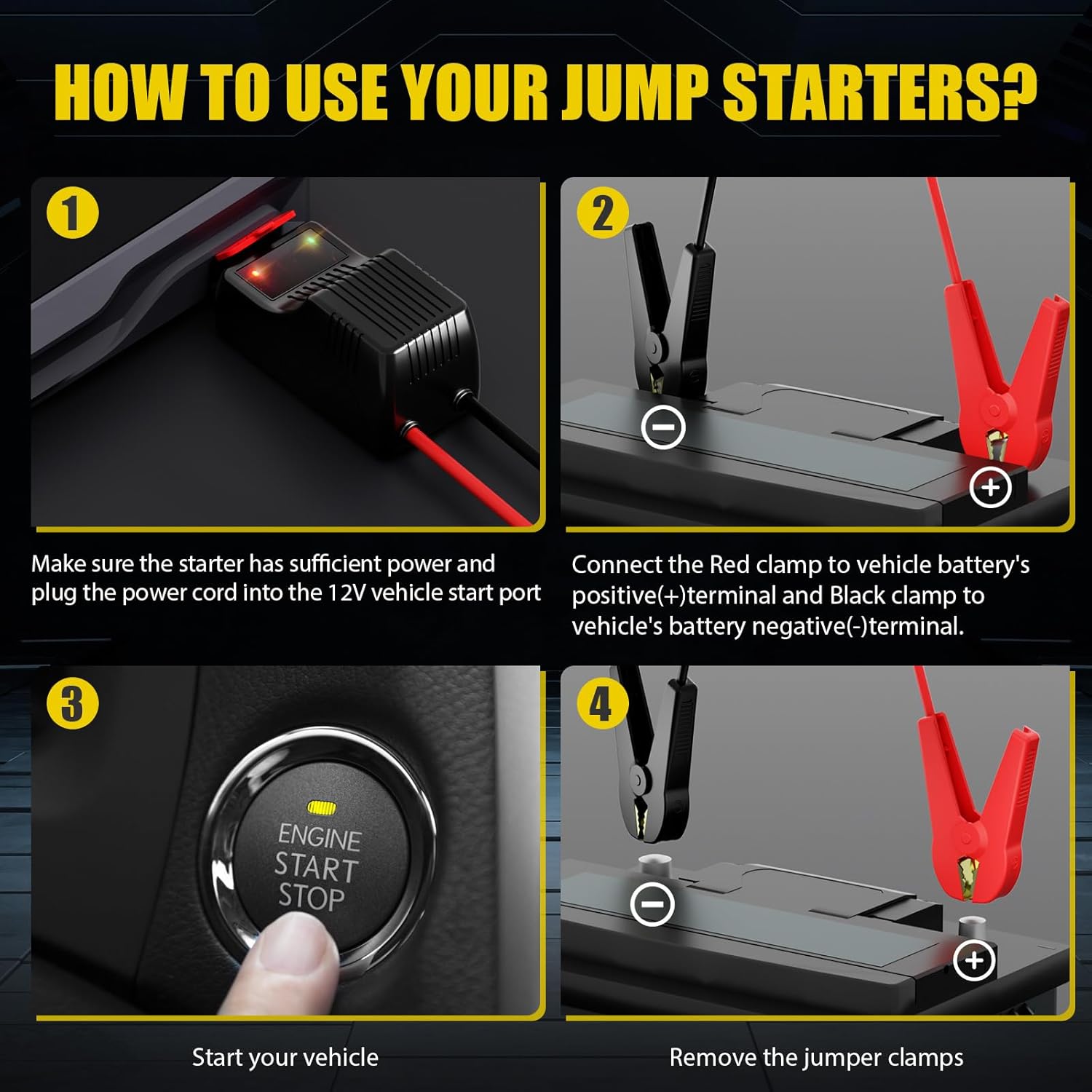 HOW TO USE YOUR JUMP STARTERS?

1

Make sure the starter has sufficient power and plug the power cord into the 12V vehicle start port

2

−

+

Connect the Red clamp to vehicle battery's positive(+)terminal and Black clamp to vehicle's battery negative(-)terminal.

3

ENGINE START STOP

Start your vehicle

4

−

+

Remove the jumper clamps