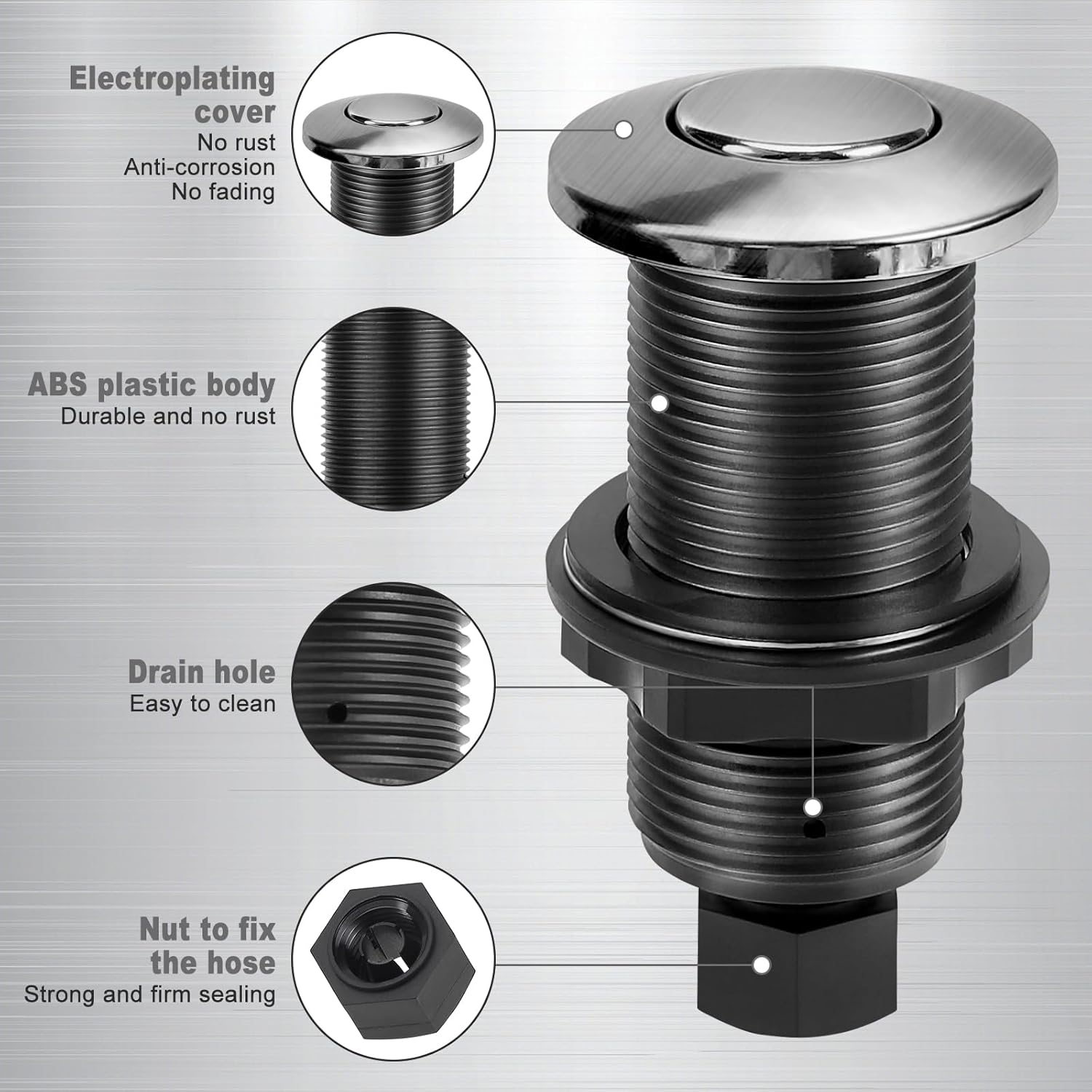 Electroplating cover
No rust
Anti-corrosion
No fading

ABS plastic body
Durable and no rust

Drain hole
Easy to clean

Nut to fix the hose
Strong and firm sealing