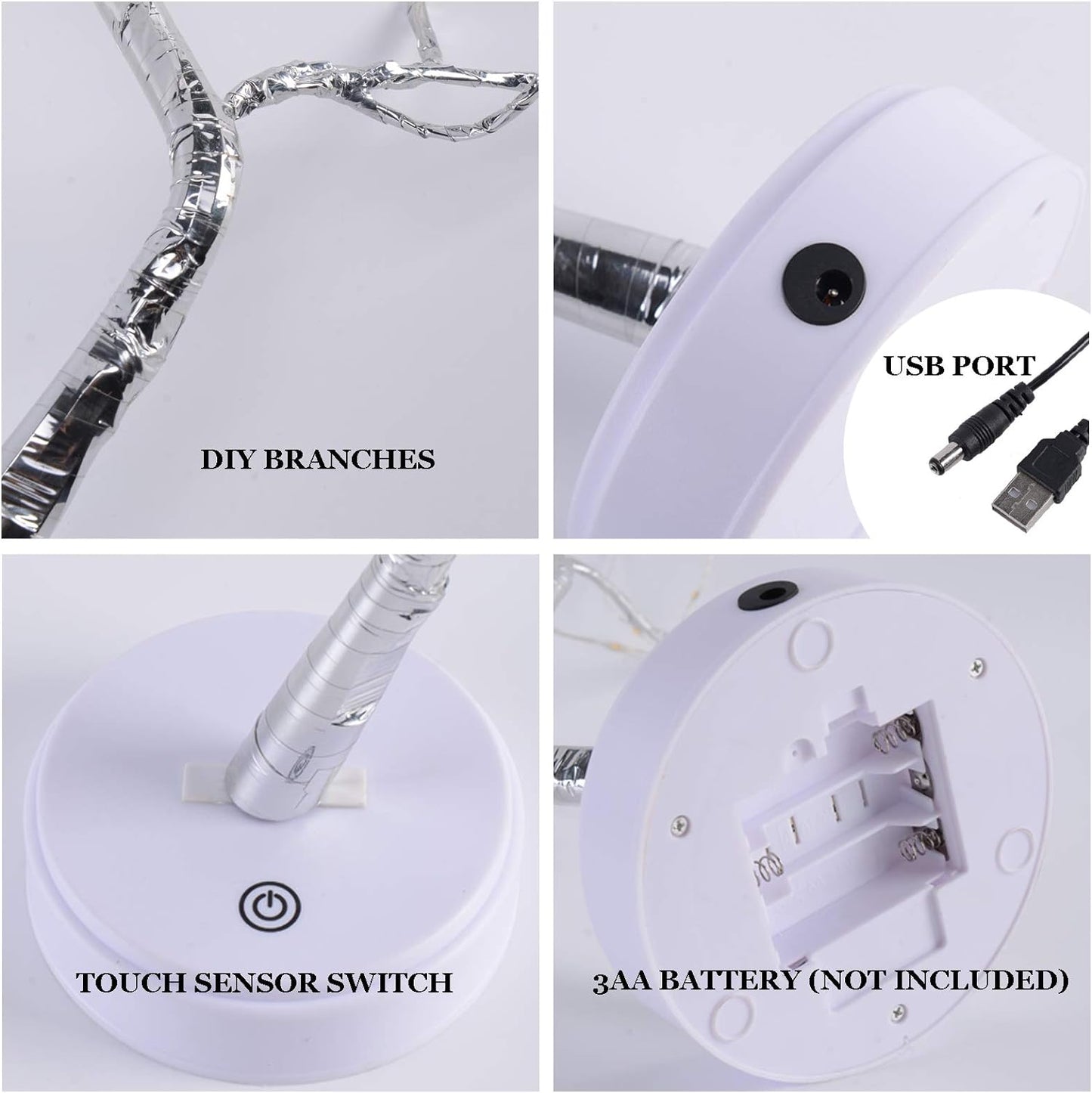 DIY BRANCHES

USB PORT

TOUCH SENSOR SWITCH

3AA BATTERY (NOT INCLUDED)