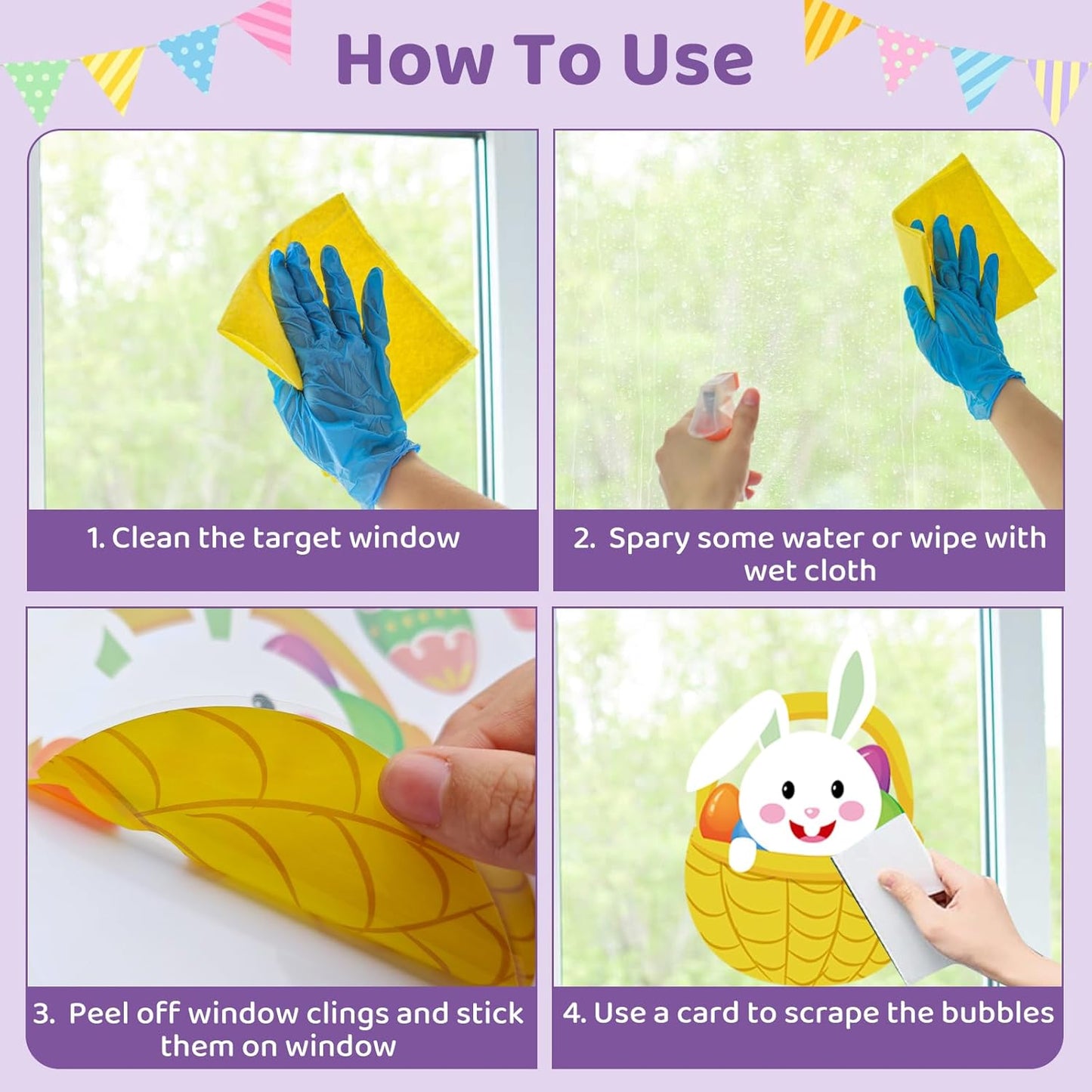 How To Use

1. Clean the target window

2. Spary some water or wipe with wet cloth

3. Peel off window clings and stick them on window

4. Use a card to scrape the bubbles