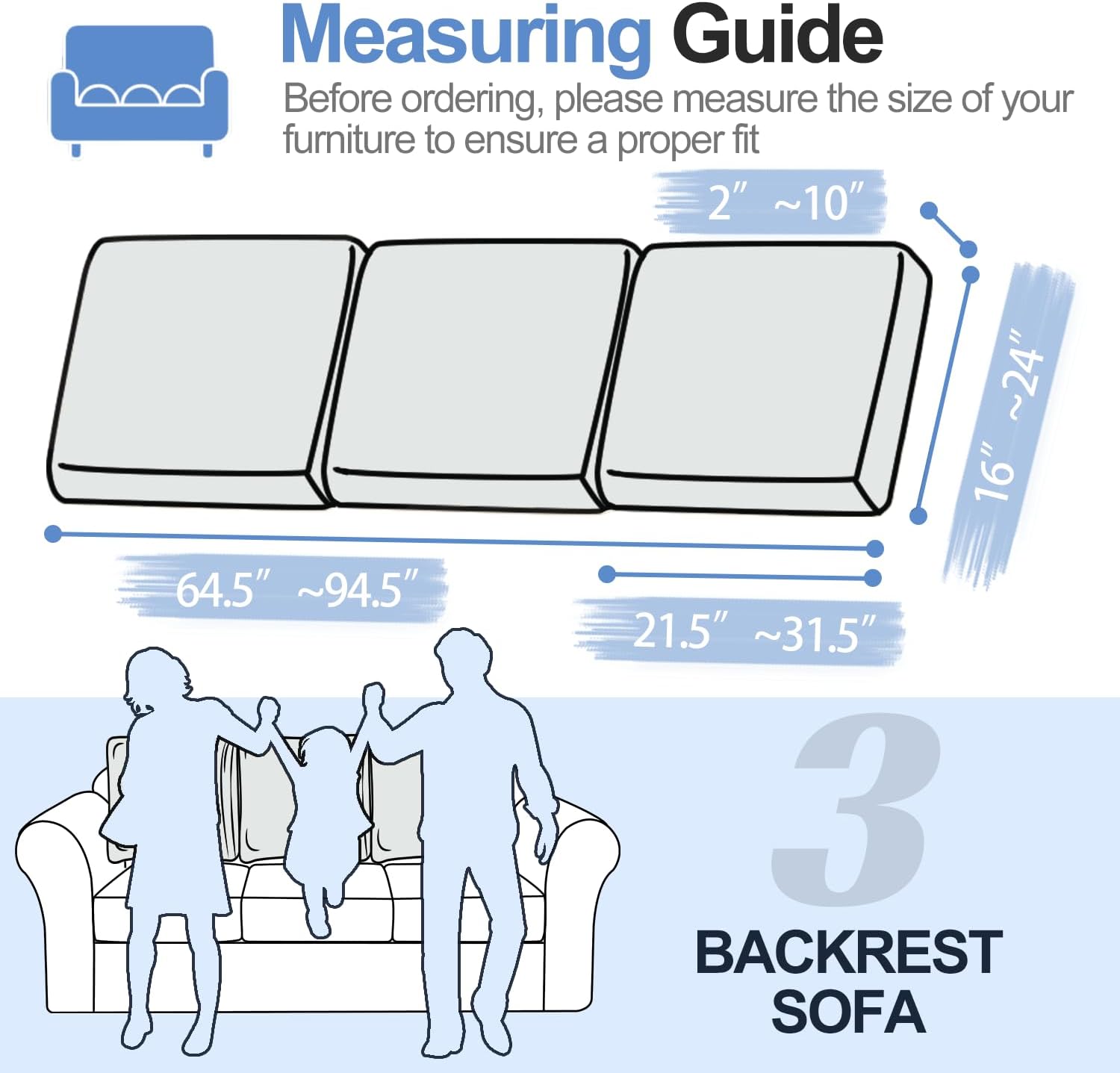 Measuring Guide

Before ordering, please measure the size of your furniture to ensure a proper fit

2″ ~10″

16″ ~24″

64.5″ ~94.5″

21.5″ ~31.5″

3

BACKREST SOFA