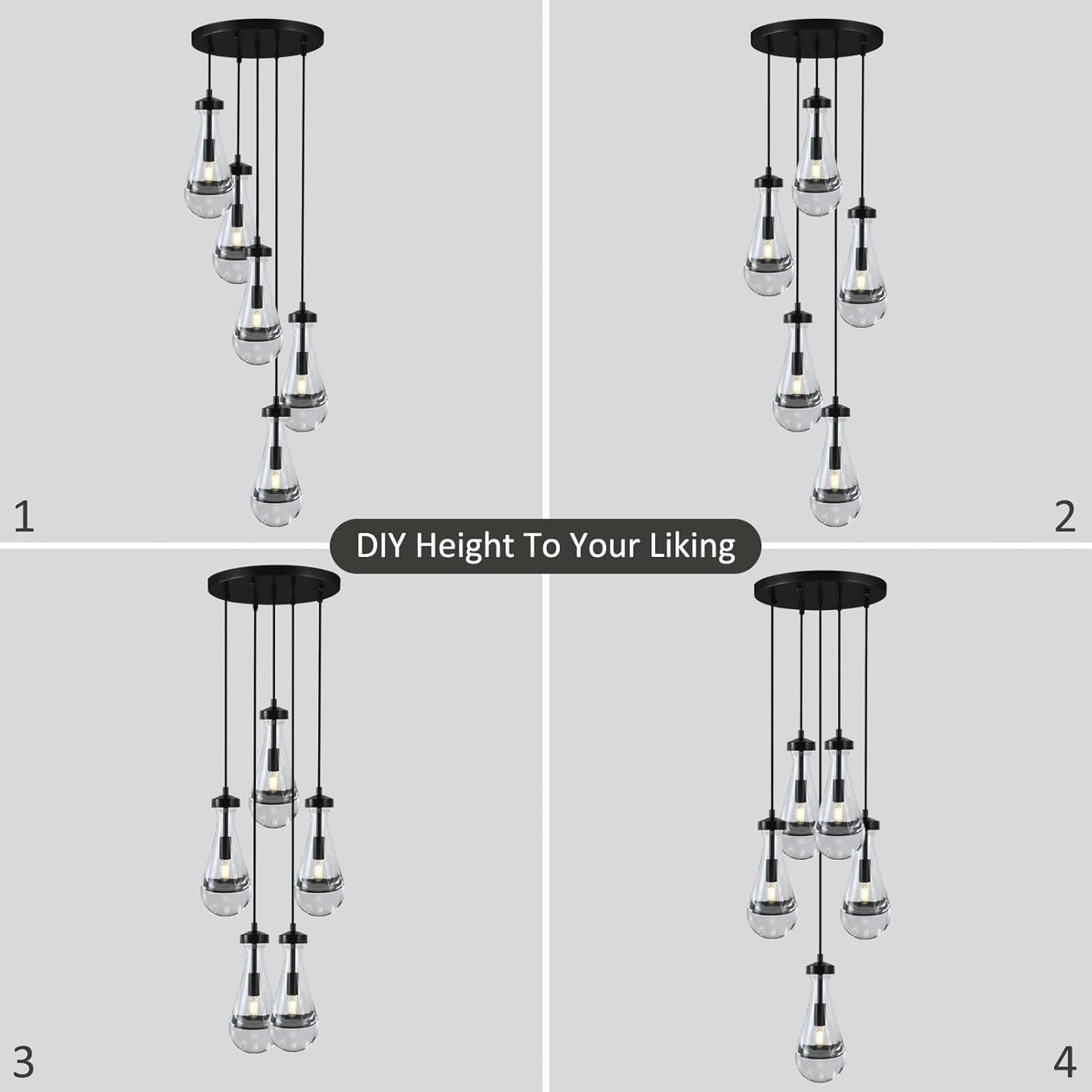 1

2

DIY Height To Your Liking

3

4