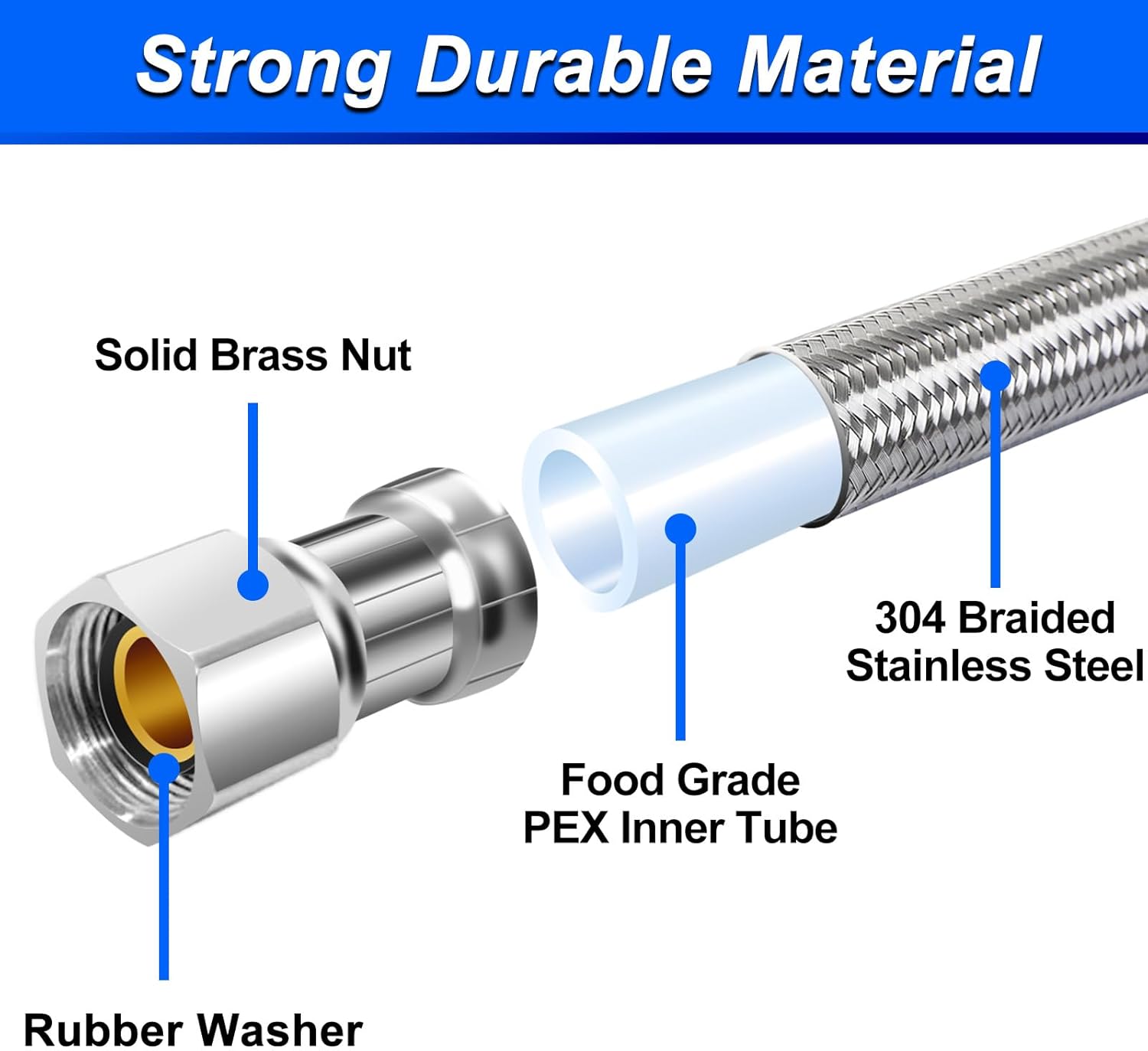 Strong Durable Material

Solid Brass Nut

304 Braided Stainless Steel

Food Grade PEX Inner Tube

Rubber Washer