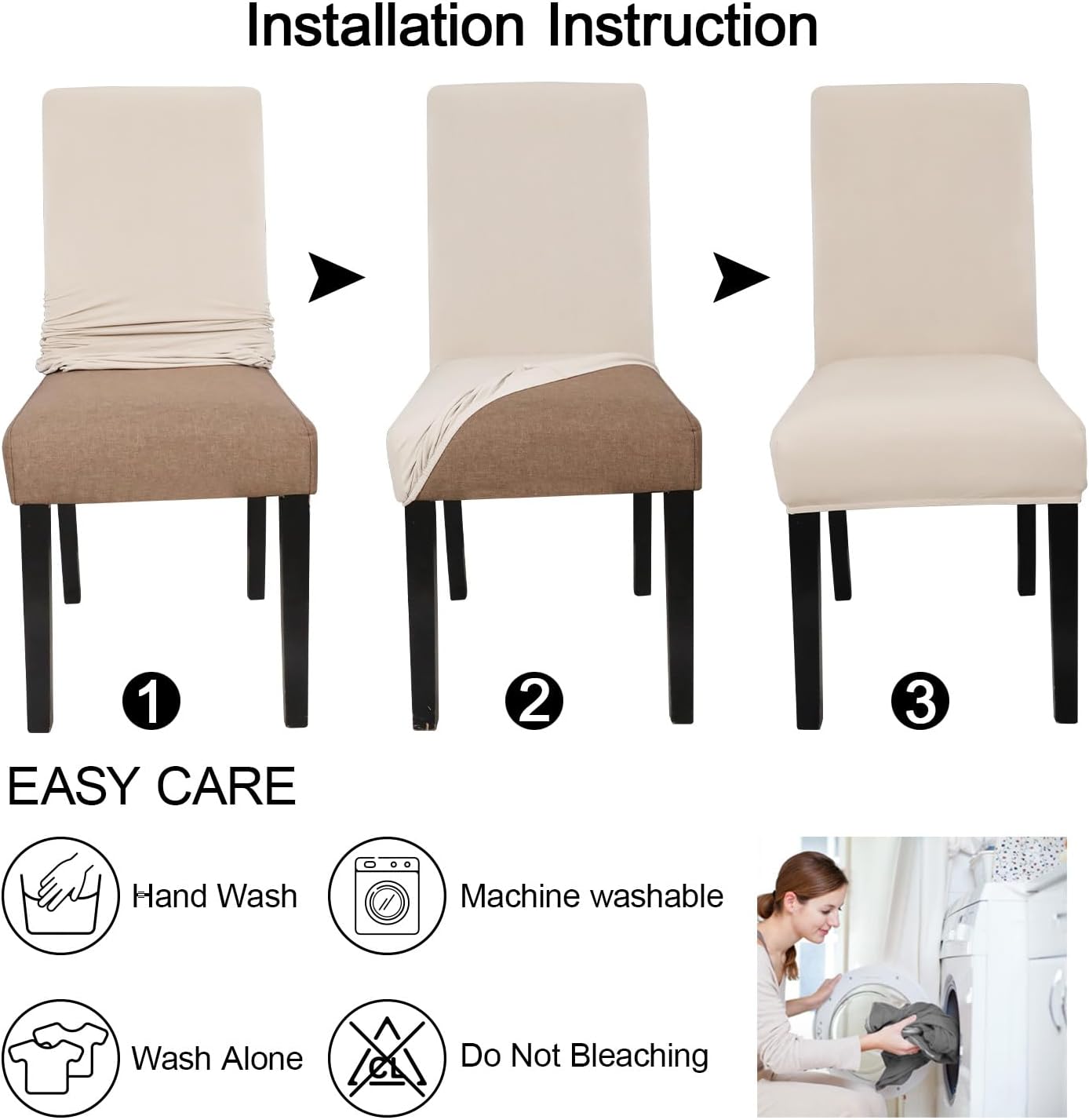 Installation Instruction

1

2

3

EASY CARE

Hand Wash

Machine washable

Wash Alone

CL

Do Not Bleaching