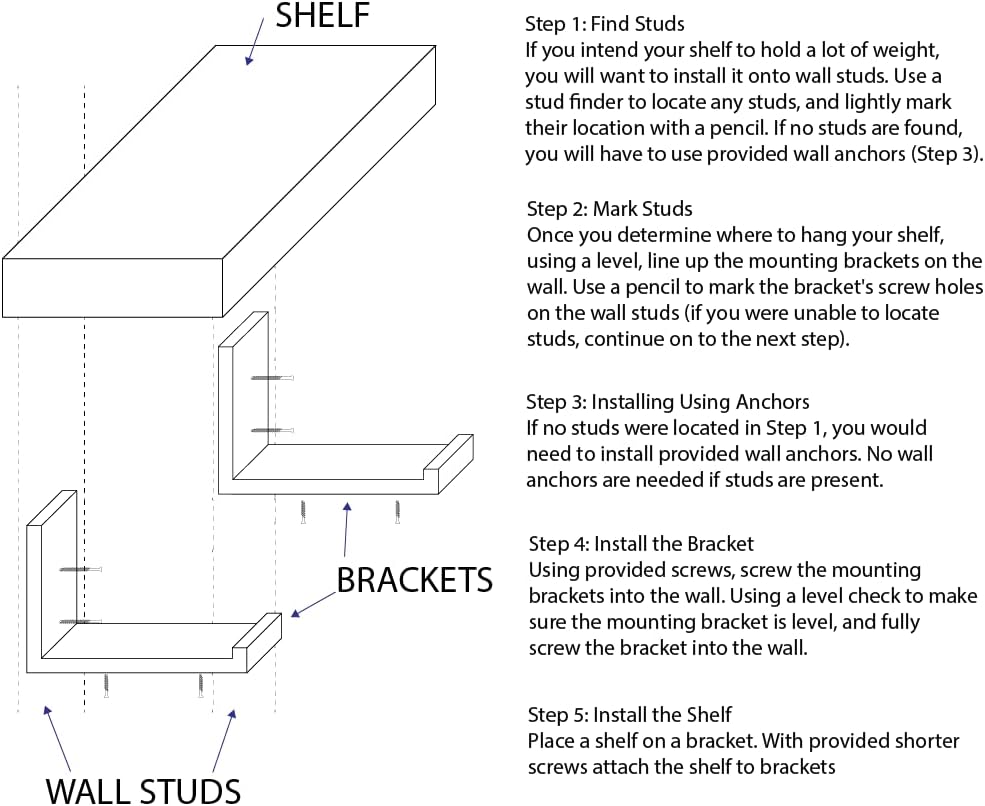 SHELF

BRACKETS

WALL STUDS

Step 1: Find Studs
If you intend your shelf to hold a lot of weight, you will want to install it onto wall studs. Use a stud finder to locate any studs, and lightly mark their location with a pencil. If no studs are found, you will have to use provided wall anchors (Step 3).

Step 2: Mark Studs
Once you determine where to hang your shelf, using a level, line up the mounting brackets on the wall. Use a pencil to mark the bracket's screw holes on the wall studs (if you were unable to locate studs, continue on to the next step).

Step 3: Installing Using Anchors
If no studs were located in Step 1, you would need to install provided wall anchors. No wall anchors are needed if studs are present.

Step 4: Install the Bracket
Using provided screws, screw the mounting brackets into the wall. Using a level check to make sure the mounting bracket is level, and fully screw the bracket into the wall.

Step 5: Install the Shelf
Place a shelf on a bracket. With provided shorter screws attach the shelf to brackets