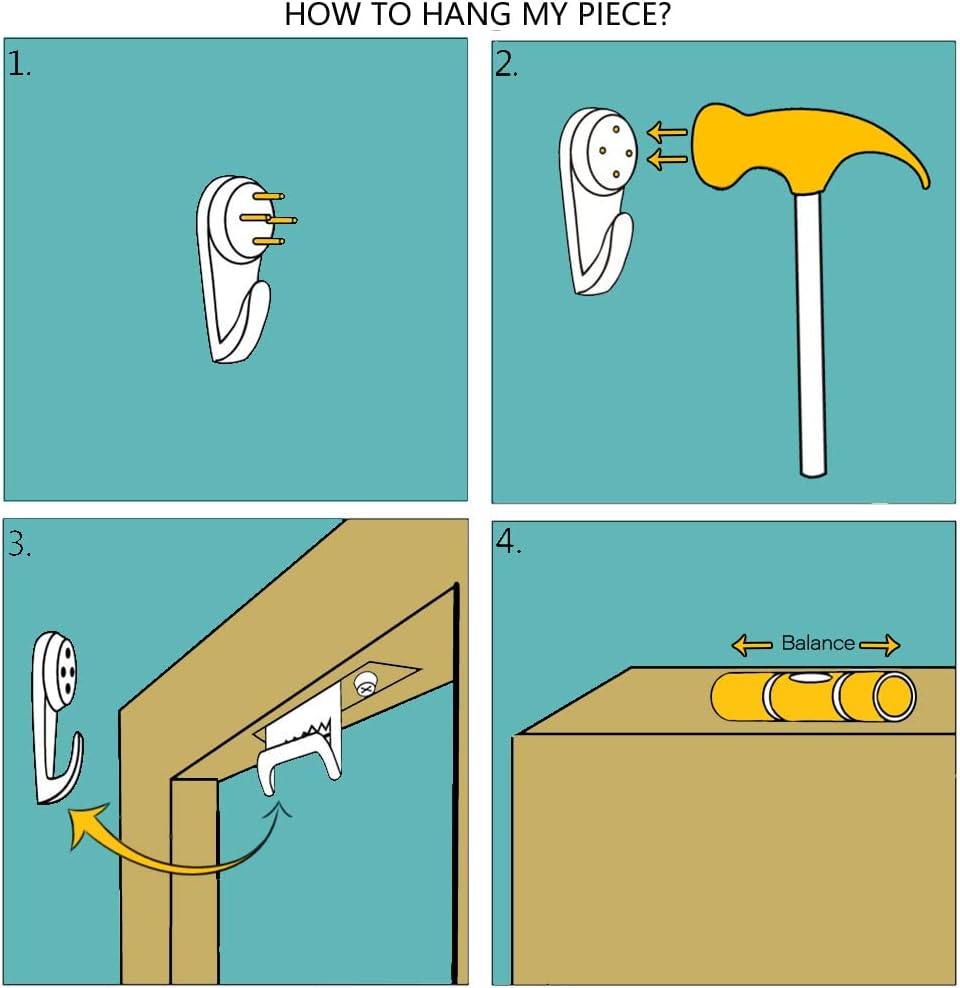 HOW TO HANG MY PIECE?

1.

2.

3.

4.

Balance