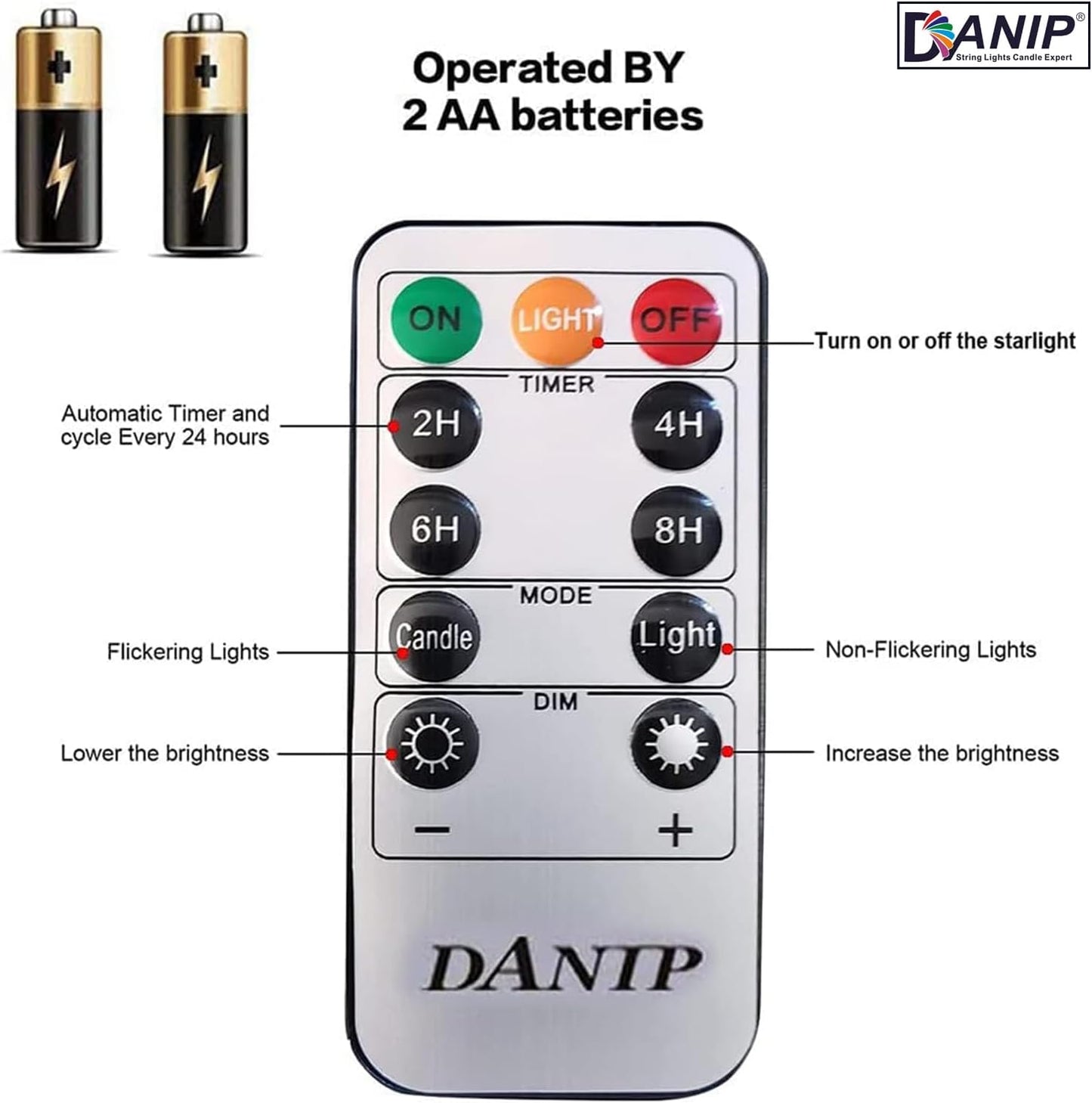 DANIP®
String Lights Candle Expert

Operated BY
2 AA batteries

ON LIGHT OFF

Turn on or off the starlight

TIMER

Automatic Timer and cycle Every 24 hours

2H 4H

6H 8H

MODE

Flickering Lights

Candle Light

Non-Flickering Lights

DIM

Lower the brightness

Increase the brightness

−
+

DANIP