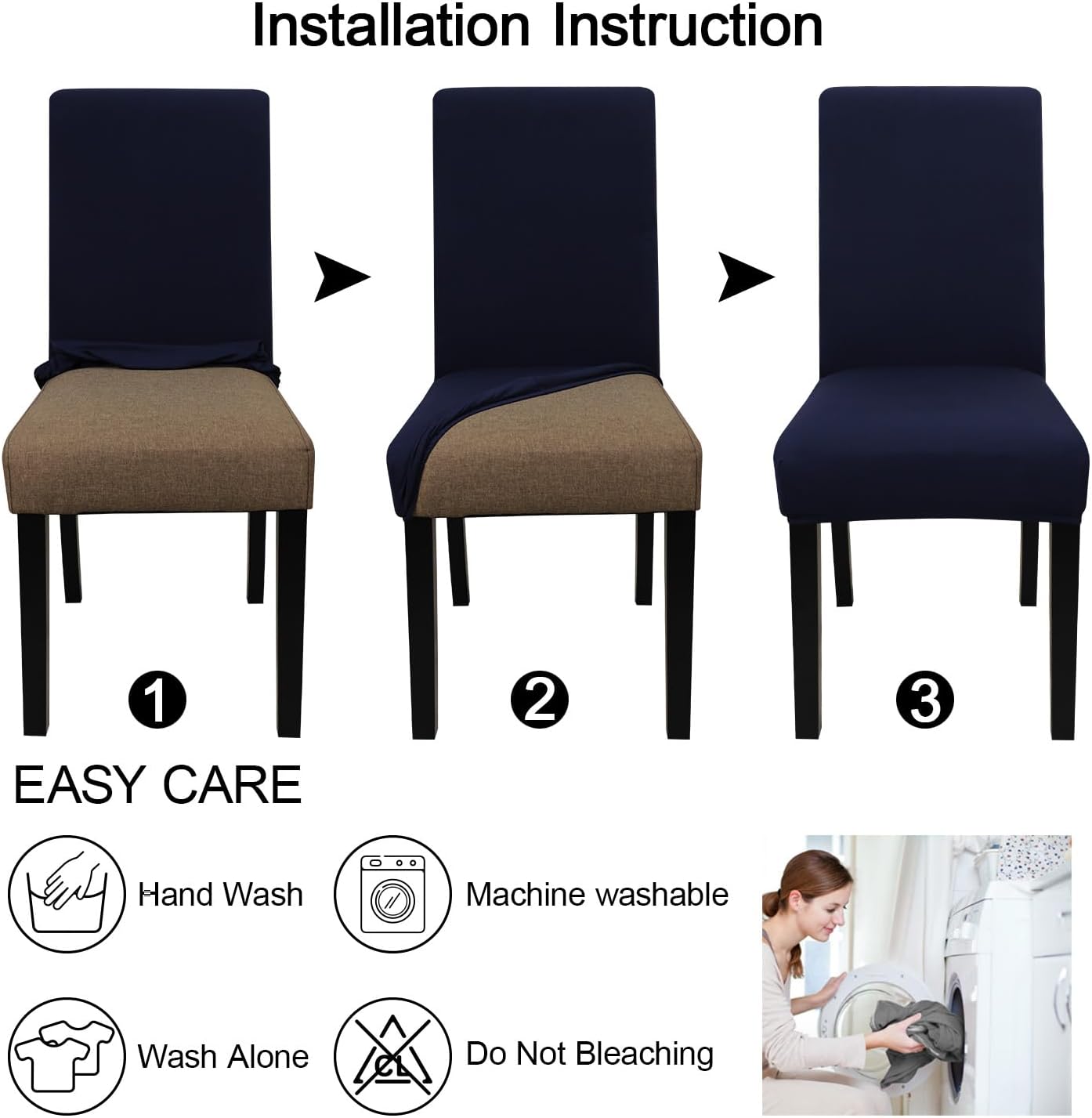 Installation Instruction

1

2

3

EASY CARE

Hand Wash

Machine washable

Wash Alone

CL

Do Not Bleaching